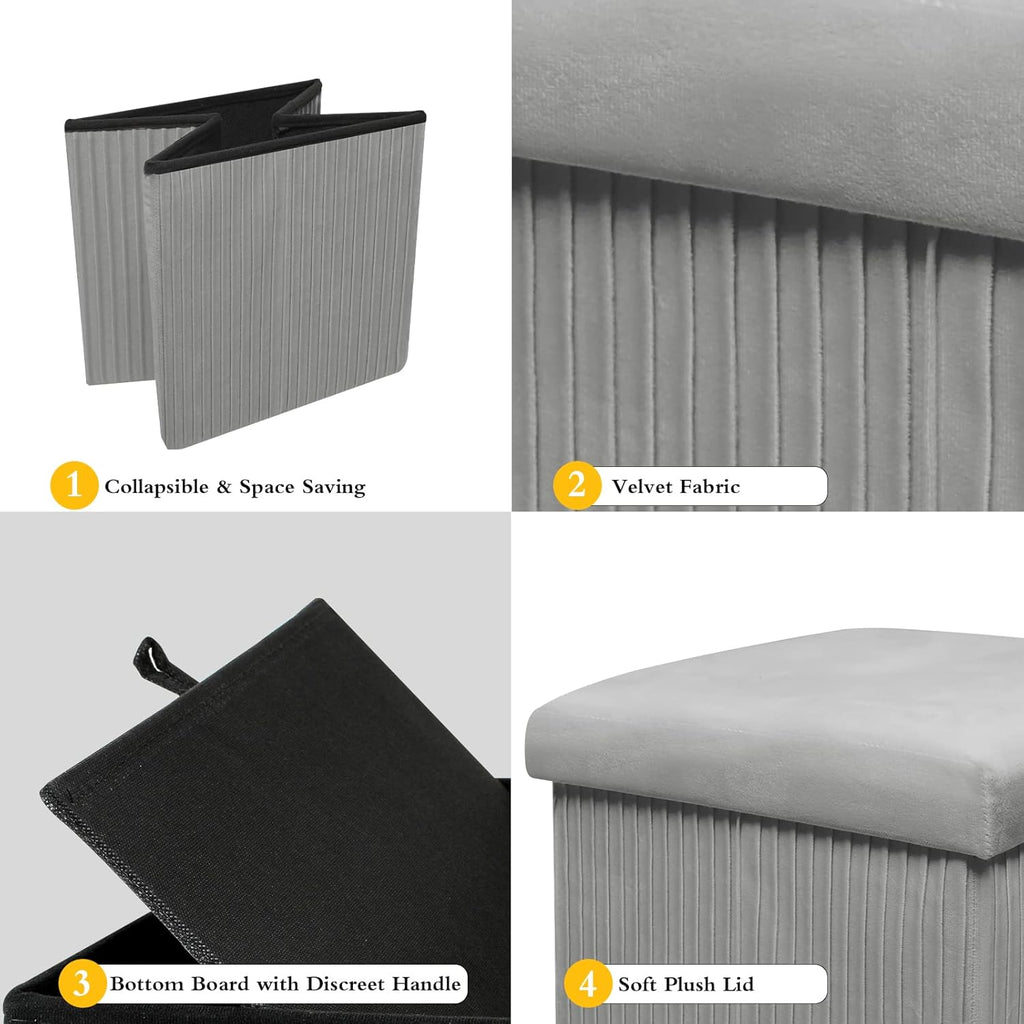 1 Collapsible & Space Saving

2 Velvet Fabric

3 Bottom Board with Discreet Handle

4 Soft Plush Lid